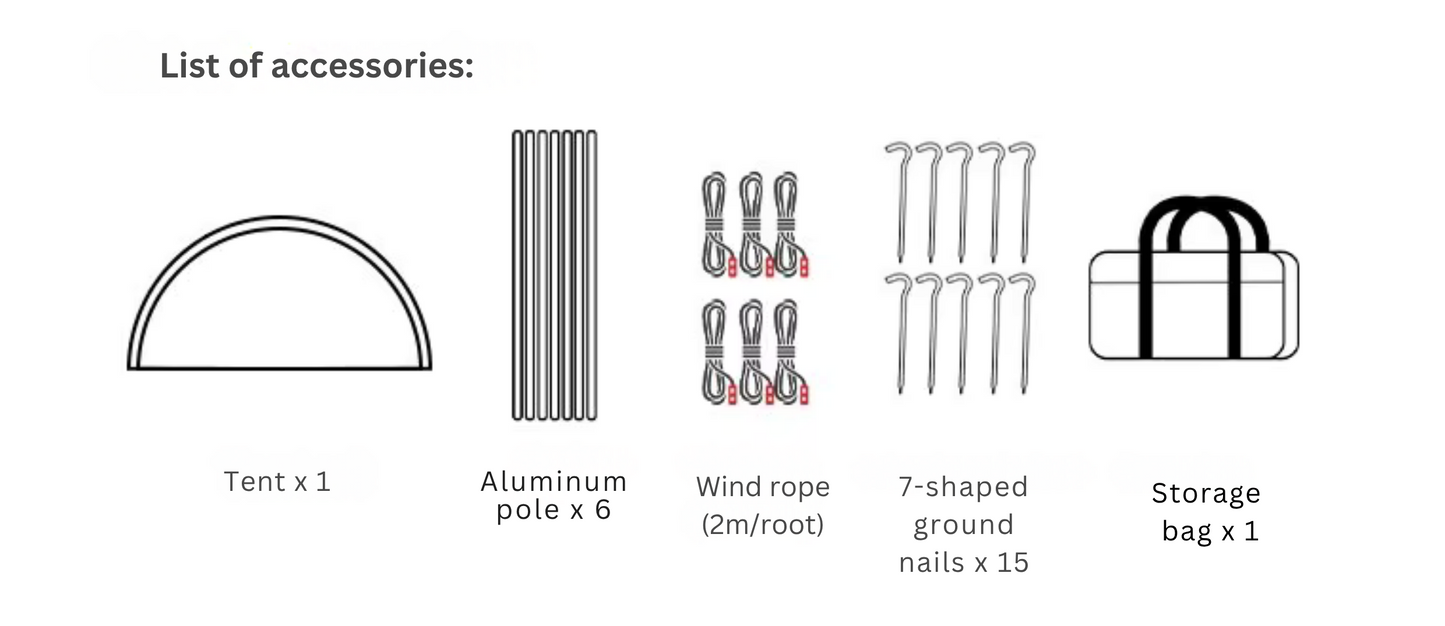 List of accessories:

Tent x 1

Aluminum pole x 6

Wind rope (2m/root)

7-shaped ground nails x 15

Storage bag x 1