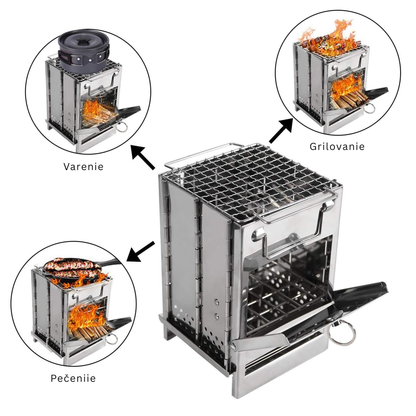 Varenie

Grilovanie

Pečeniie