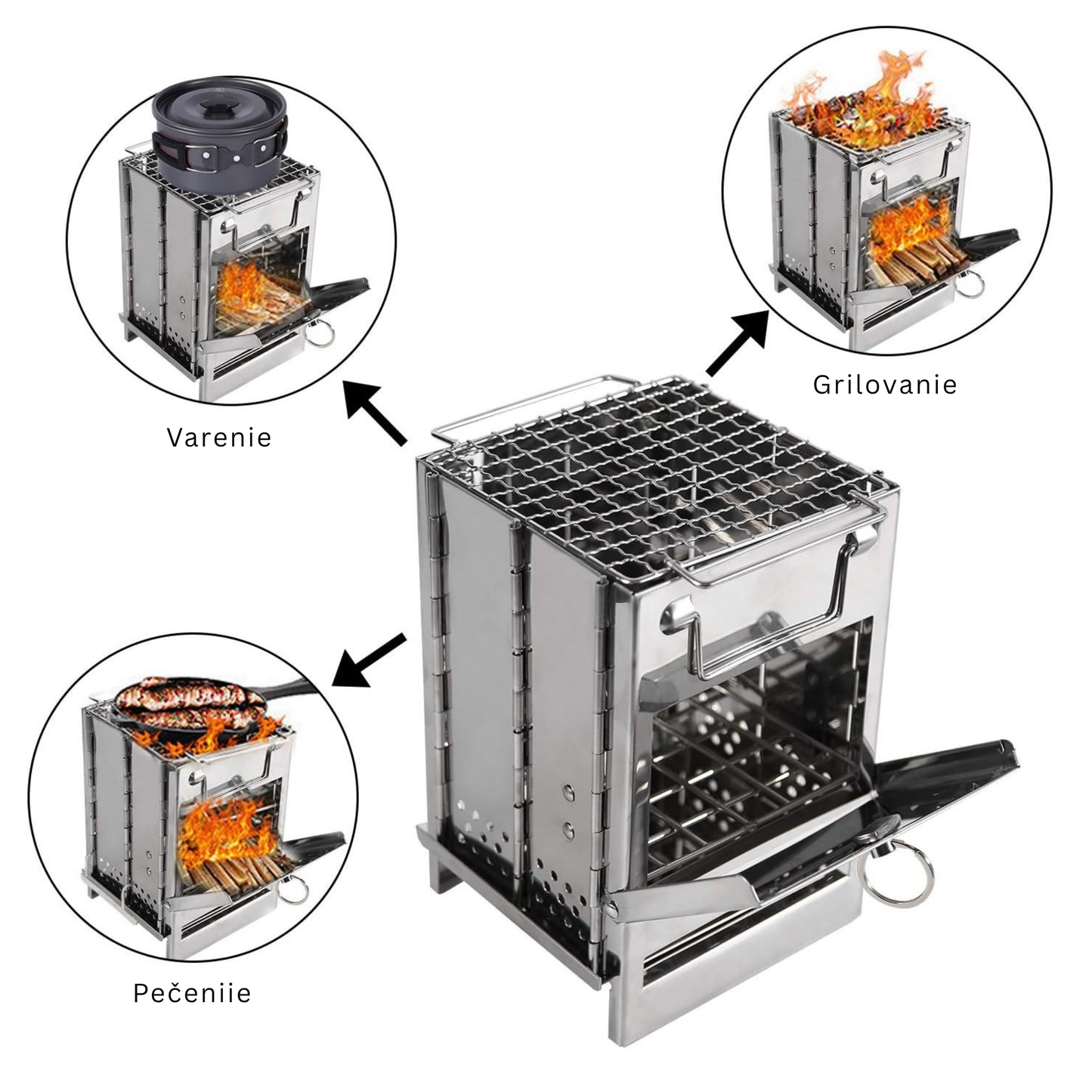 Varenie

Grilovanie

Pečeniie