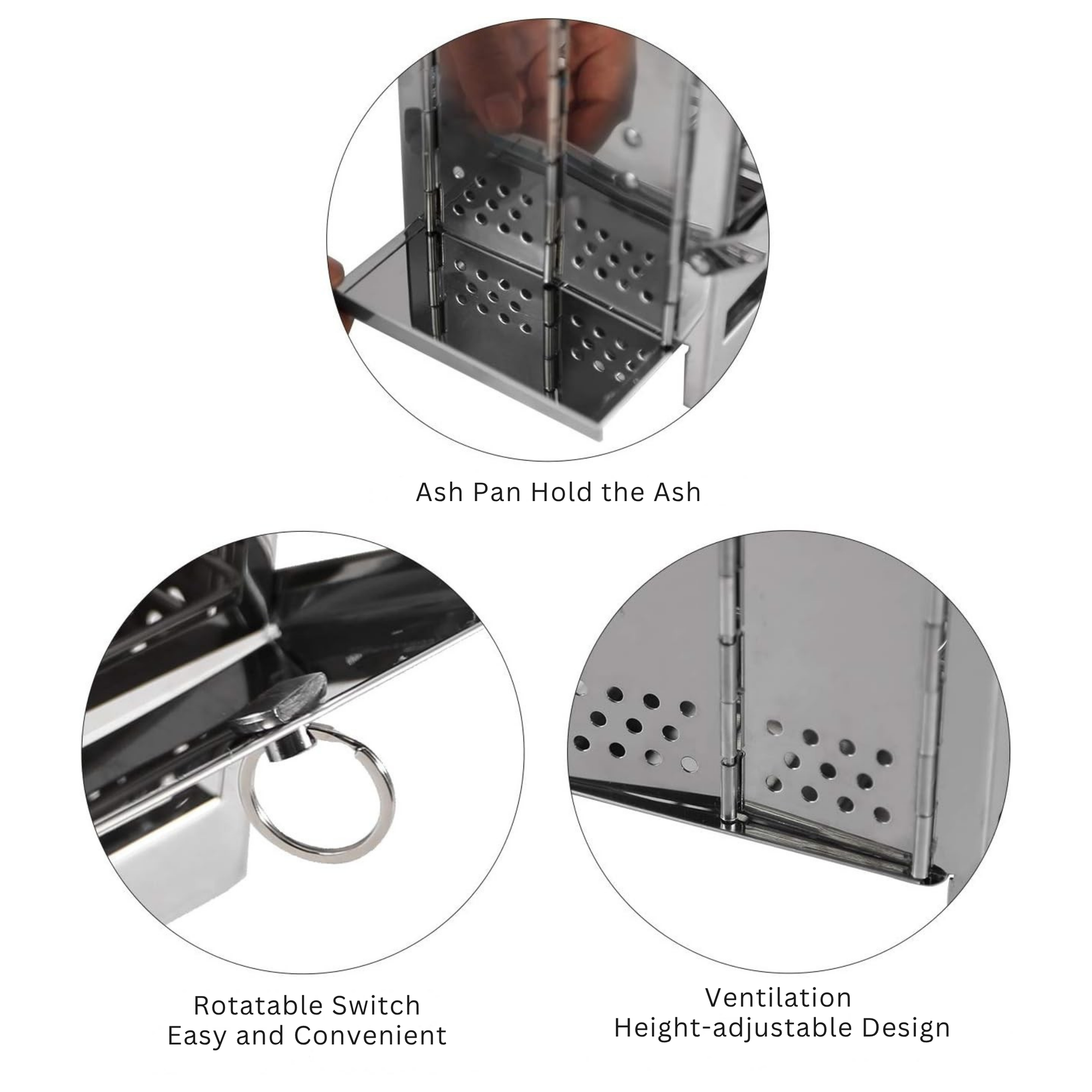 Ash Pan Hold the Ash

Rotatable Switch
Easy and Convenient

Ventilation
Height-adjustable Design