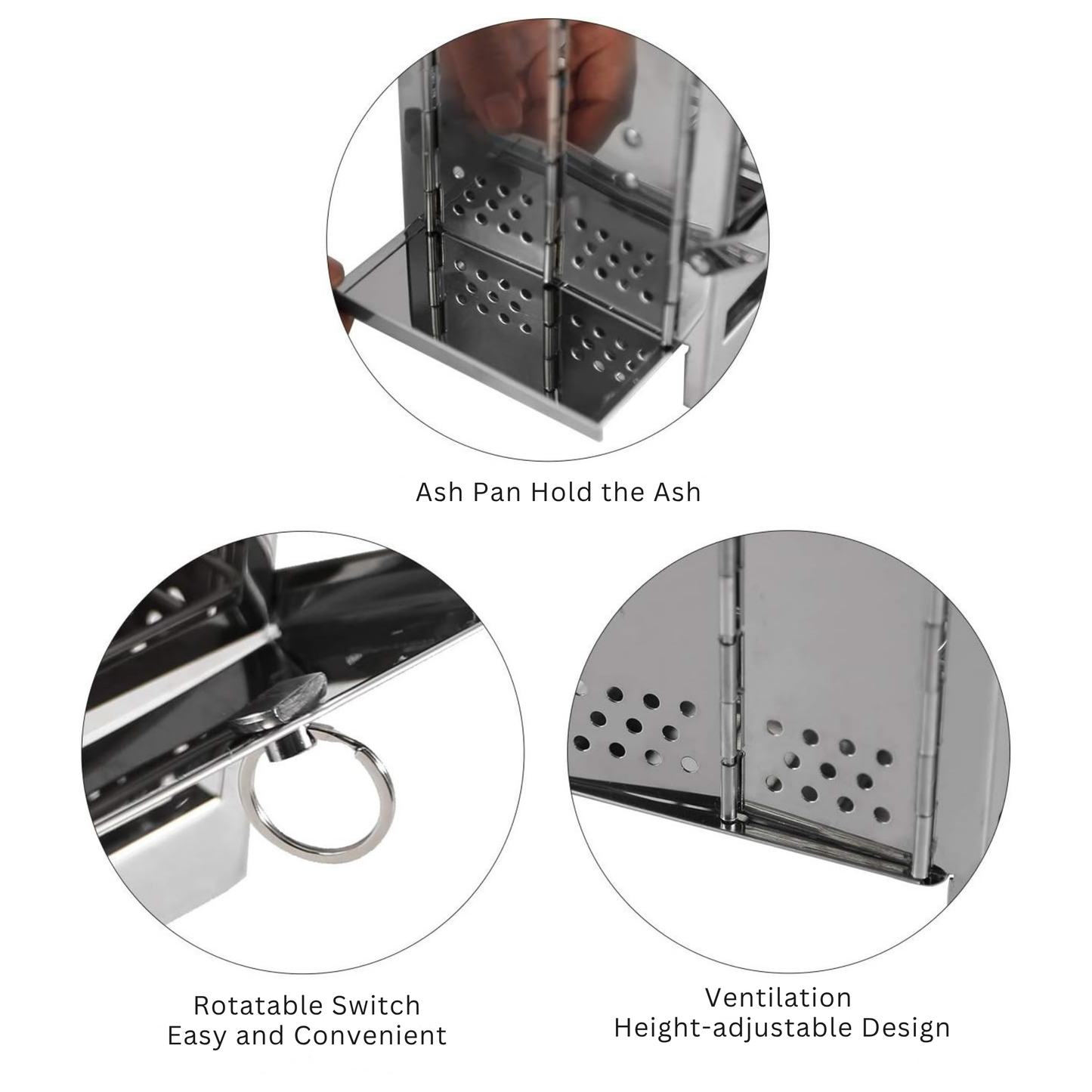 Ash Pan Hold the Ash

Rotatable Switch
Easy and Convenient

Ventilation
Height-adjustable Design